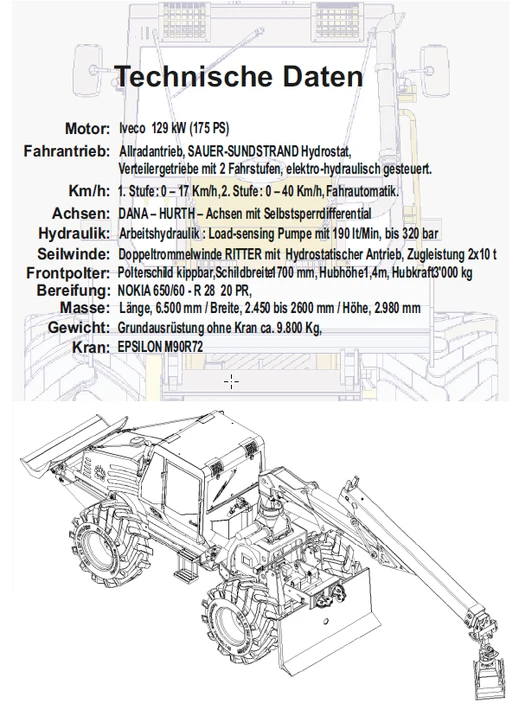 Technische Daten

Motor: Iveco 129 kW (175 PS)

Fahrantrieb: Allradantrieb, SAUER-SUNDSTRAND Hydrostat, Verteilergetriebe mit 2 Fahrstufen, elektro-hydraulisch gesteuert.

Km/h: 1. Stufe : 0 – 17 Km/h, 2. Stufe : 0 – 40 Km/h, Fahrautomatik.

Achsen: DANA – HURTH – Achsen mit Selbstsperrdifferential

Hydraulik: Arbeitshydraulik : Load-sensing Pumpe mit 190 lt/Min, bis 320 bar

Seilwinde: Doppeltrommelwinde RITTER mit Hydrostatischer Antrieb, Zugleistung 2x10 t

Frontpolter: Polterschild kippbar,Schildbreite1700 mm, Hubhöhe1,4m, Hubkraft3'000 kg

Bereifung: NOKIA 650/60 - R 28 20 PR,

Masse: Länge, 6.500 mm / Breite, 2.450 bis 2600 mm / Höhe, 2.980 mm

Gewicht: Grundausrüstung ohne Kran ca. 9.800 Kg,

Kran: EPSILON M90R72